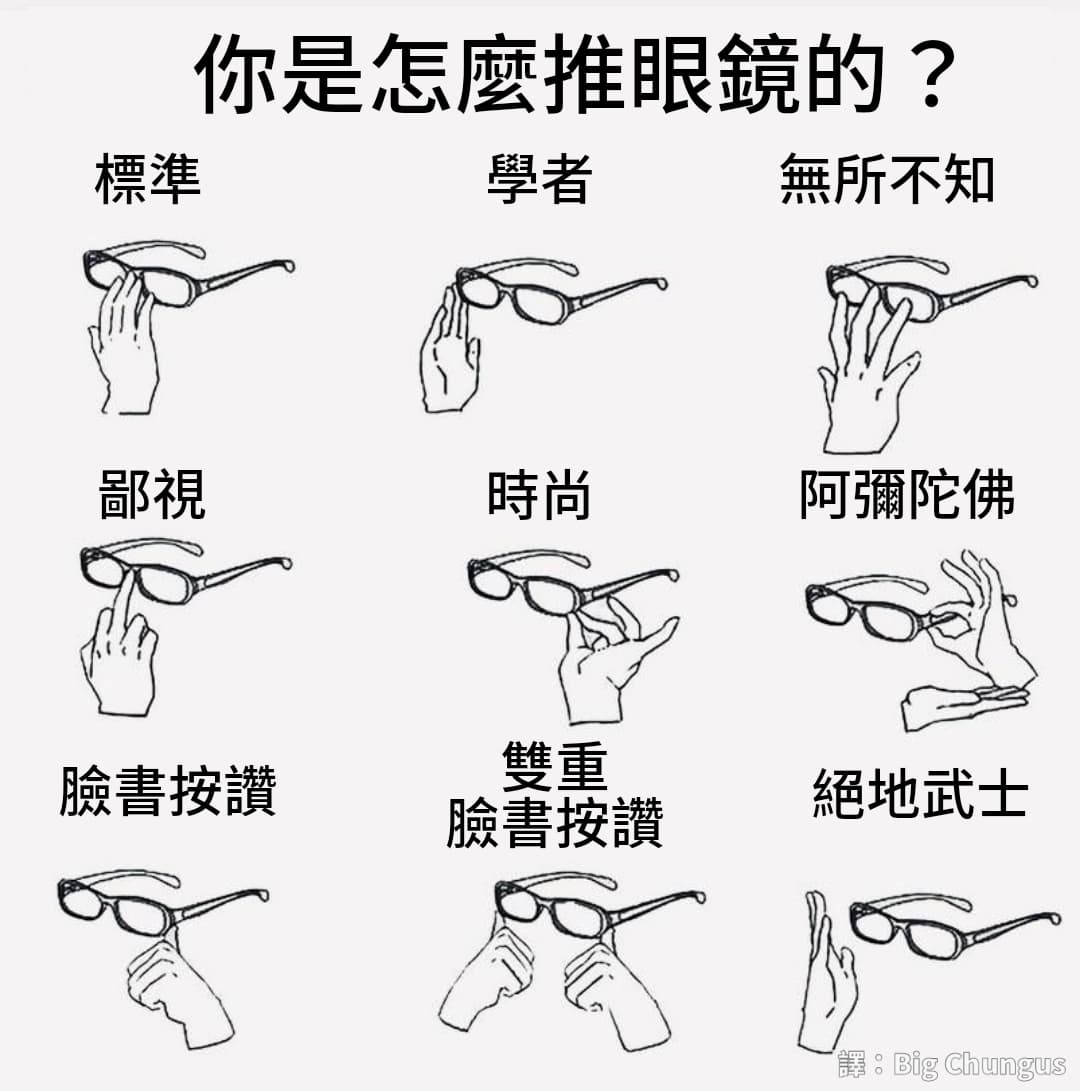 你是怎麼推眼鏡的？

標準

學者

無所不知

鄙視

時尚

阿彌陀佛

臉書按讚

雙重
臉書按讚

絕地武士

譯：Big Chungus