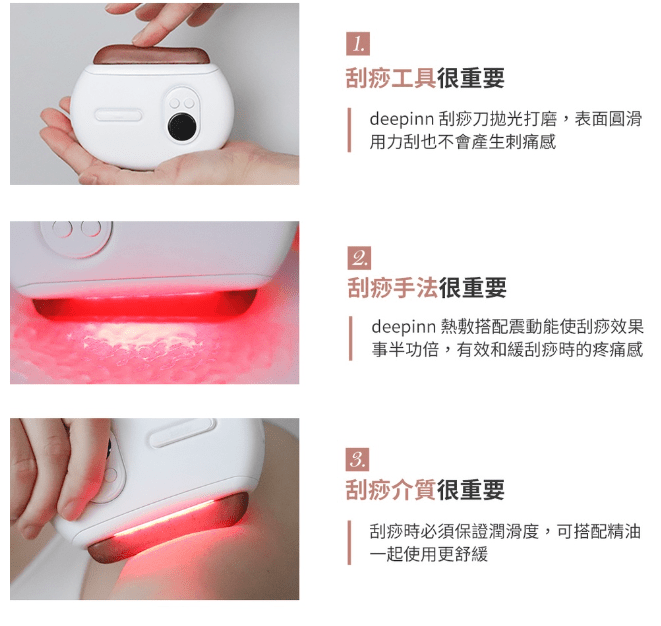 1.

刮痧工具很重要

deepinn 刮痧刀拋光打磨，表面圓滑用力刮也不會產生刺痛感

2.

刮痧手法很重要

deepinn 熱敷搭配震動能使刮痧效果事半功倍，有效和緩刮痧時的疼痛感

3.

刮痧介質很重要

刮痧時必須保證潤滑度，可搭配精油一起使用更舒緩