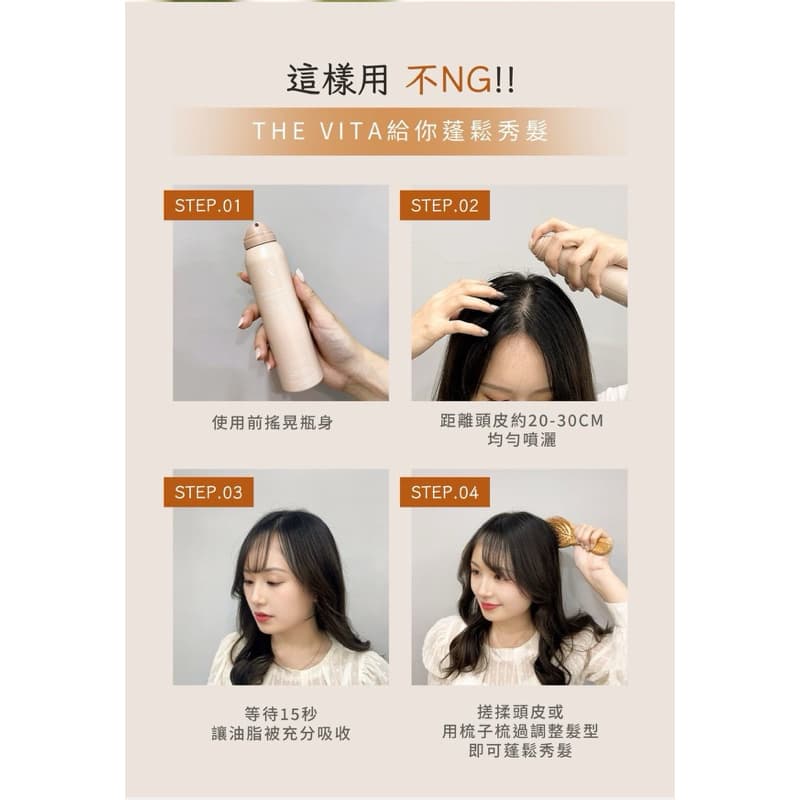 這樣用 不NG!!

THE VITA給你蓬鬆秀髮

STEP.01

使用前搖晃瓶身

STEP.02

距離頭皮約20-30CM
均勻噴灑

STEP.03

等待15秒
讓油脂被充分吸收

STEP.04

搓揉頭皮或
用梳子梳過調整髮型
即可蓬鬆秀髮