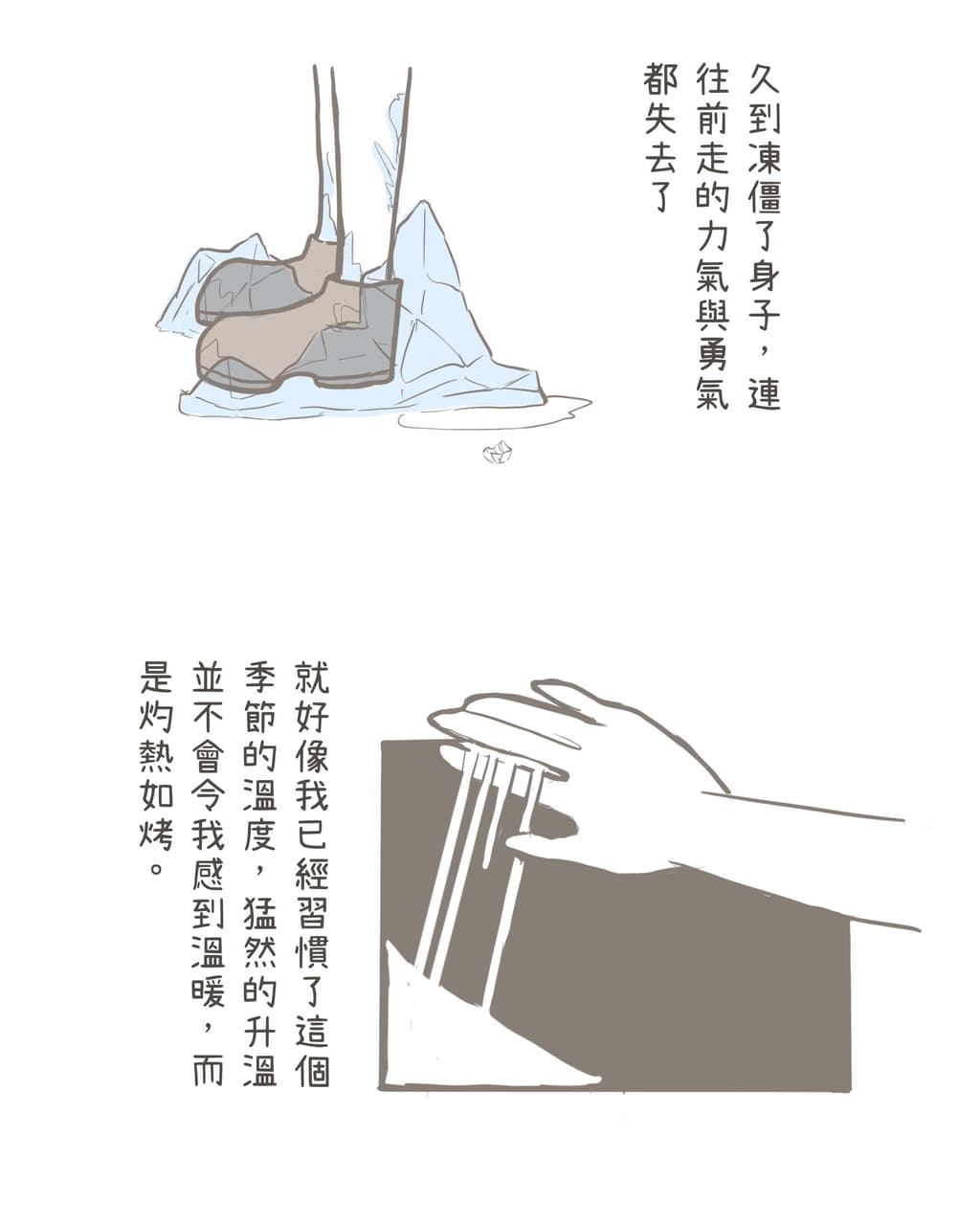 久到凍僵了身子，連往前走的力氣與勇氣都失去了

就好像我已經習慣了這個季節的溫度，猛然的升溫並不會令我感到溫暖，而是灼熱如烤。