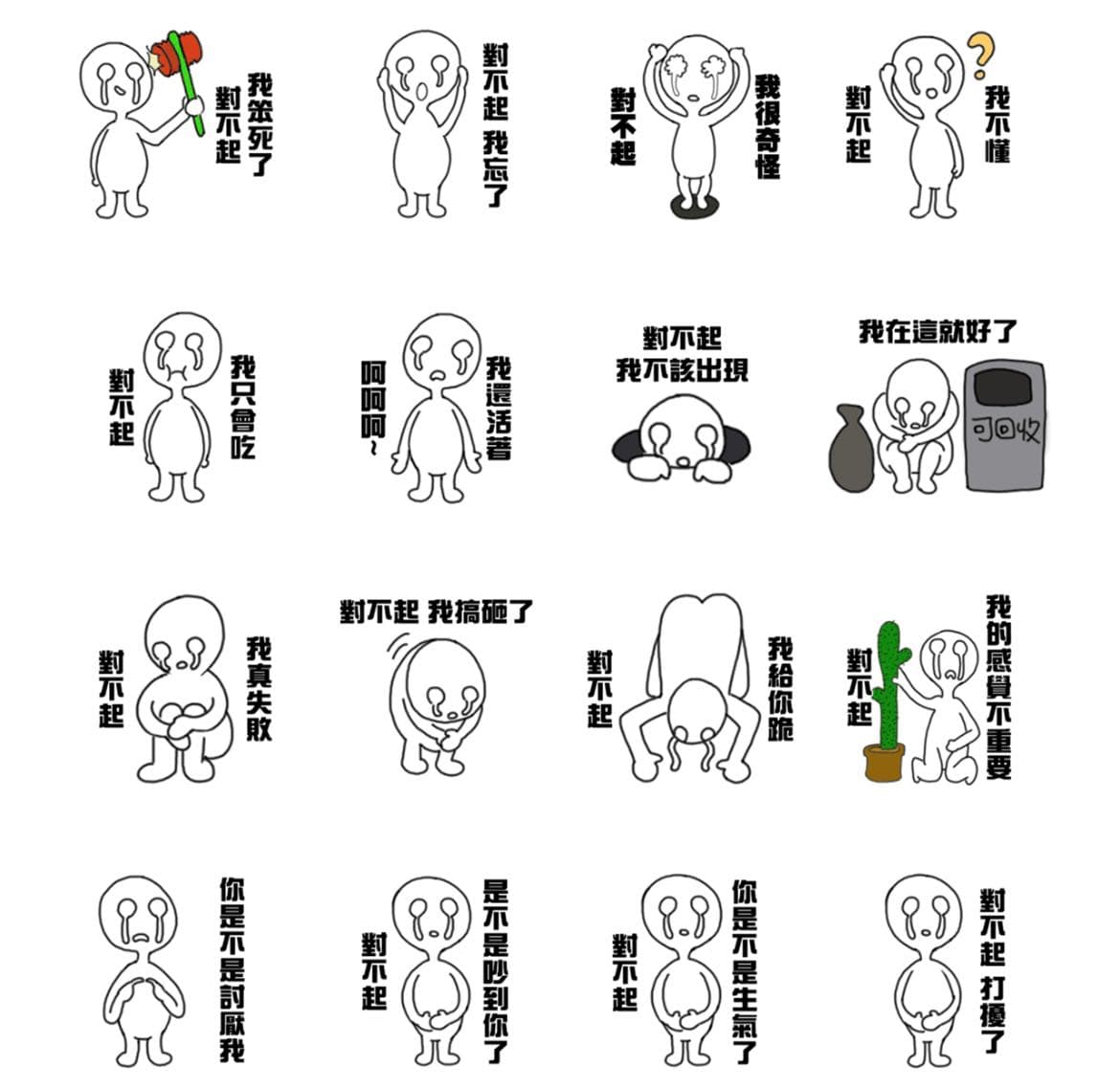 我笨死了
對不起

對不起 我忘了

我很奇怪
對不起

我不懂
對不起

我只會吃
對不起

我還活著
呵呵呵~

對不起
我不該出現

我在這就好了
可回收

我真失敗
對不起

對不起 我搞砸了

我給你跪
對不起

我的感覺不重要
對不起

你是不是討厭我

是不是吵到你了
對不起

你是不是生氣了
對不起

對不起 打擾了