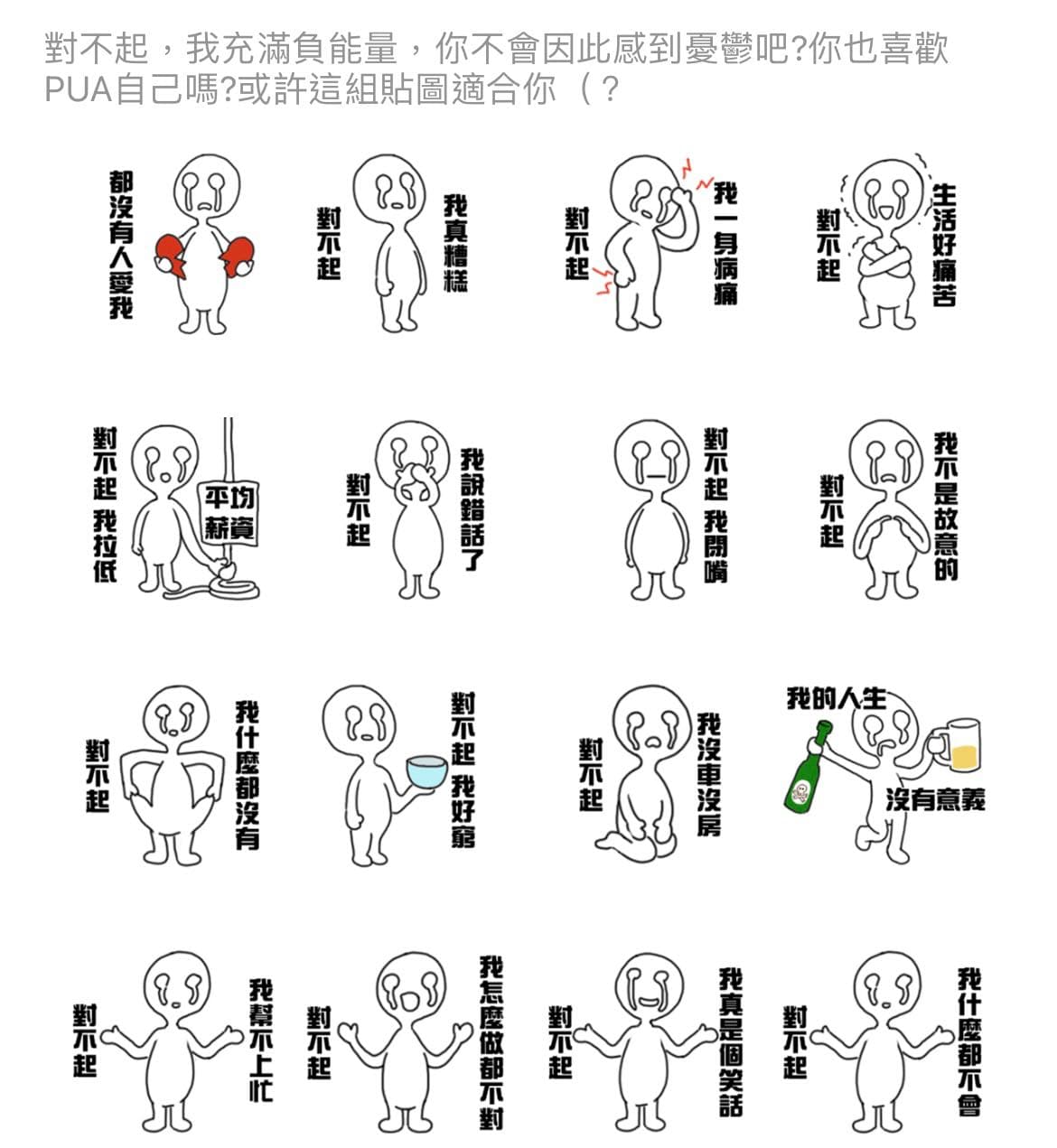 對不起，我充滿負能量，你不會因此感到憂鬱吧?你也喜歡PUA自己嗎?或許這組貼圖適合你（?

都沒有人愛我

對不起

我真糟糕

對不起

我一身病痛

對不起

生活好痛苦

對不起 我拉低

平均薪資

對不起

我說錯話了

對不起 我閉嘴

對不起

我不是故意的

對不起

我什麼都沒有

對不起 我好窮

對不起

我沒車沒房

我的人生

沒有意義

對不起

我幫不上忙

對不起

我怎麼做都不對

對不起

我真是個笑話

對不起

我什麼都不會