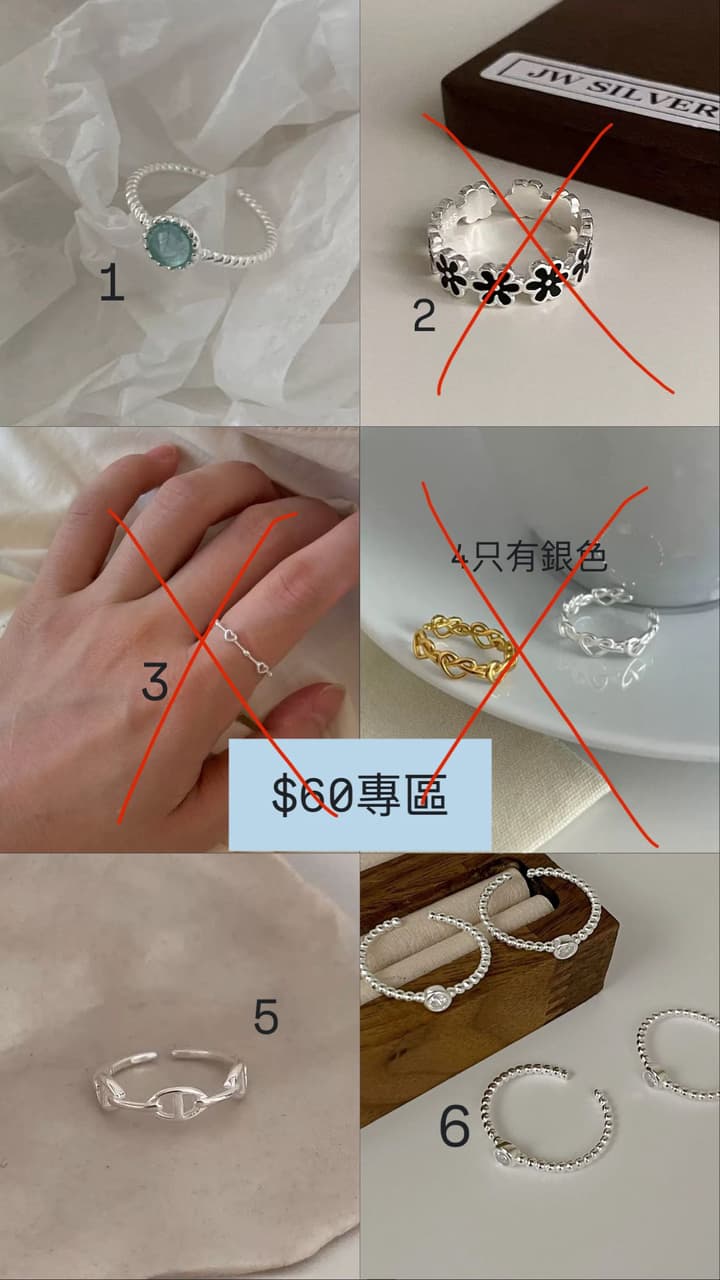 1

JW SILVER

2

3

4只有銀色

$60專區

5

6