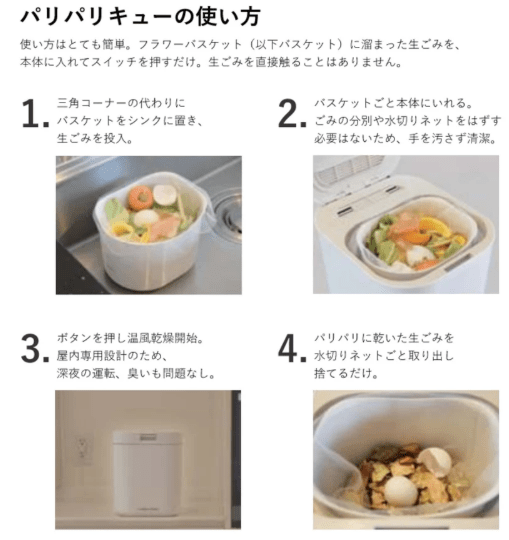 パリパリキューの使い方

使い方はとても簡単。フラワーバスケット（以下バスケット）に溜まった生ごみを、本体に入れてスイッチを押すだけ。生ごみを直接触ることはありません。

1. 三角コーナーの代わりにバスケットをシンクに置き、生ごみを投入。

2. バスケットごと本体にいれる。ごみの分別や水切りネットをはずす必要はないため、手を汚さず清潔。

3. ボタンを押し温風乾燥開始。屋内専用設計のため、深夜の運転、臭いも問題なし。

4. パリパリに乾いた生ごみを水切りネットごと取り出し捨てるだけ。