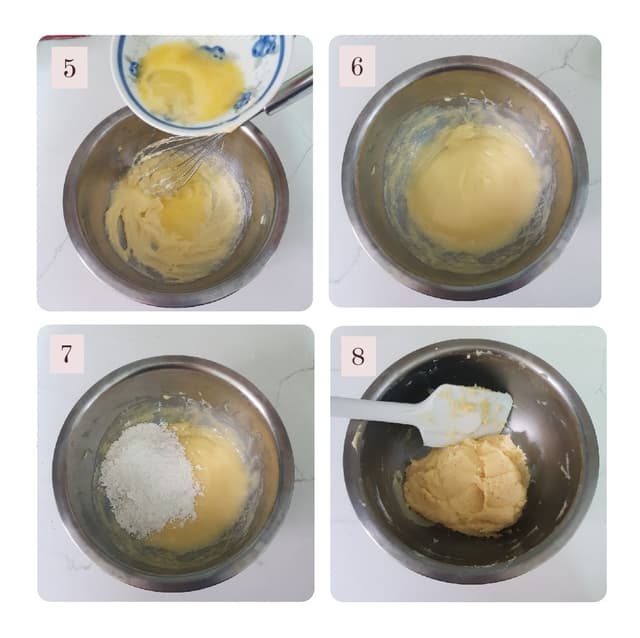 5

6

7

8