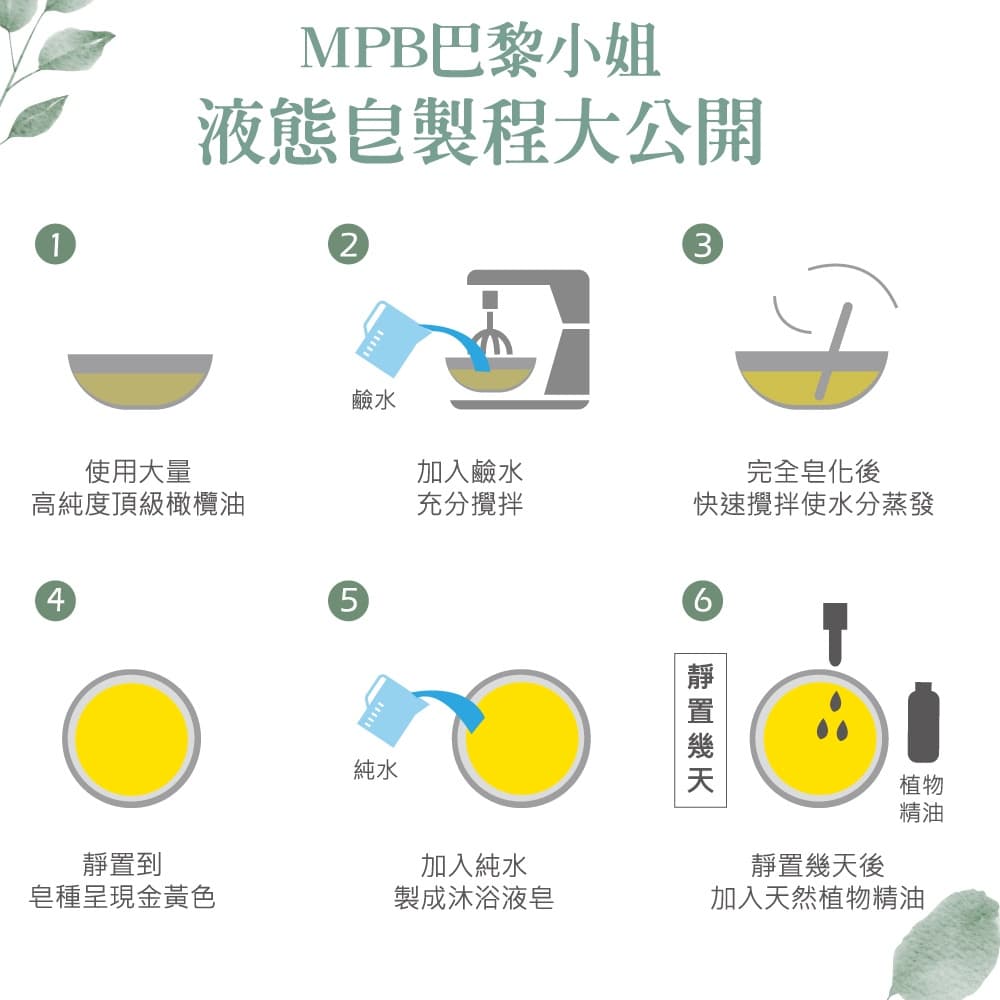 MPB巴黎小姐
液態皂製程大公開

1

使用大量
高純度頂級橄欖油

2

鹼水

加入鹼水
充分攪拌

3

完全皂化後
快速攪拌使水分蒸發

4

靜置到
皂種呈現金黃色

5

純水

加入純水
製成沐浴液皂

6

靜置幾天

植物精油

靜置幾天後
加入天然植物精油