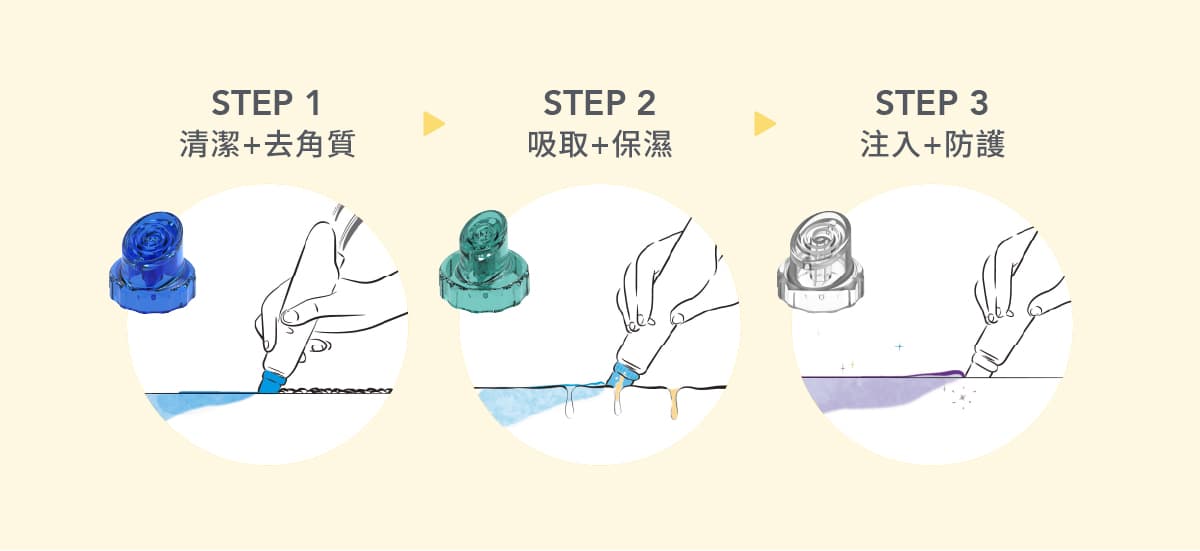 STEP 1
清潔+去角質

STEP 2
吸取+保濕

STEP 3
注入+防護