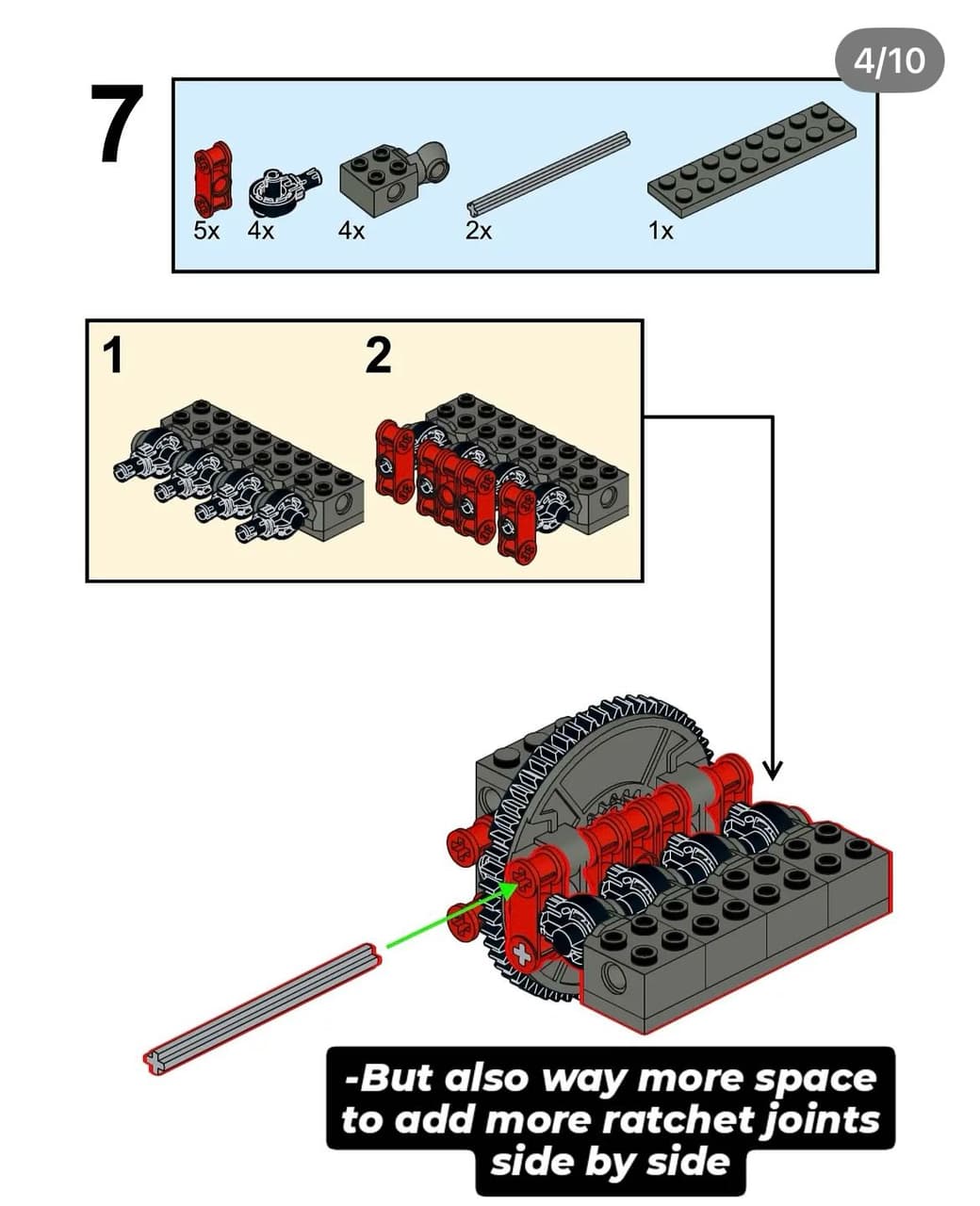 4/10

7

5x 4x 4x 2x 1x

1

2

-But also way more space to add more ratchet joints side by side