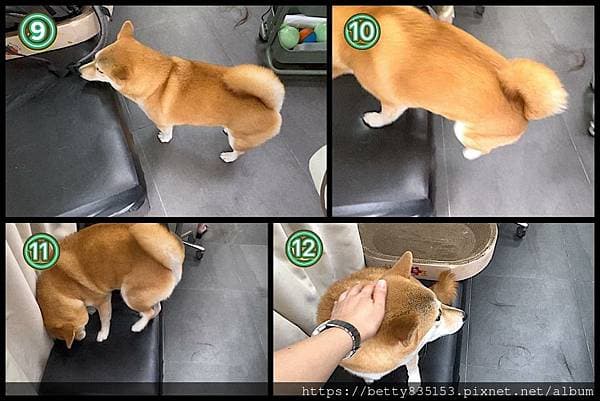 9

10

11

12

https://betty835153.pixnet.net/album