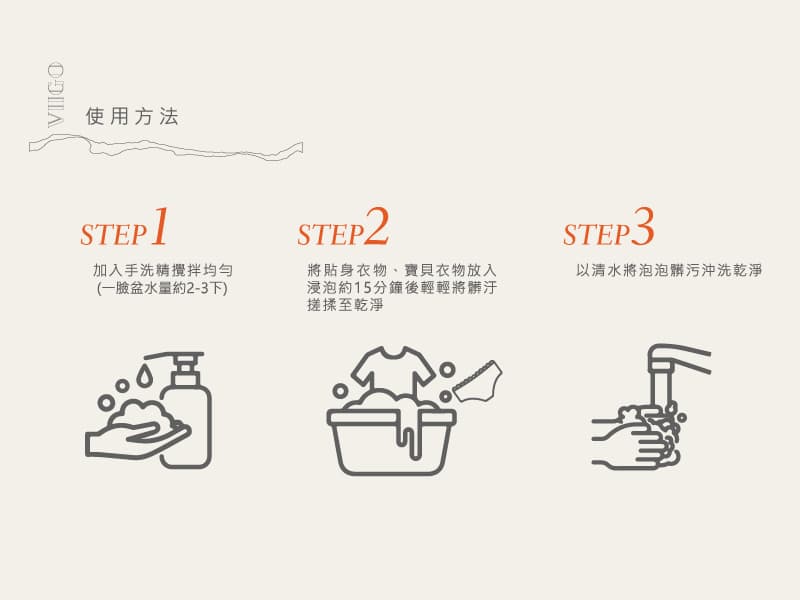 VIIGO

使用方法

STEP1

加入手洗精攪拌均勻
(一臉盆水量約2-3下)

STEP2

將貼身衣物、寶貝衣物放入浸泡約15分鐘後輕輕將髒汙搓揉至乾淨

STEP3

以清水將泡泡髒污沖洗乾淨