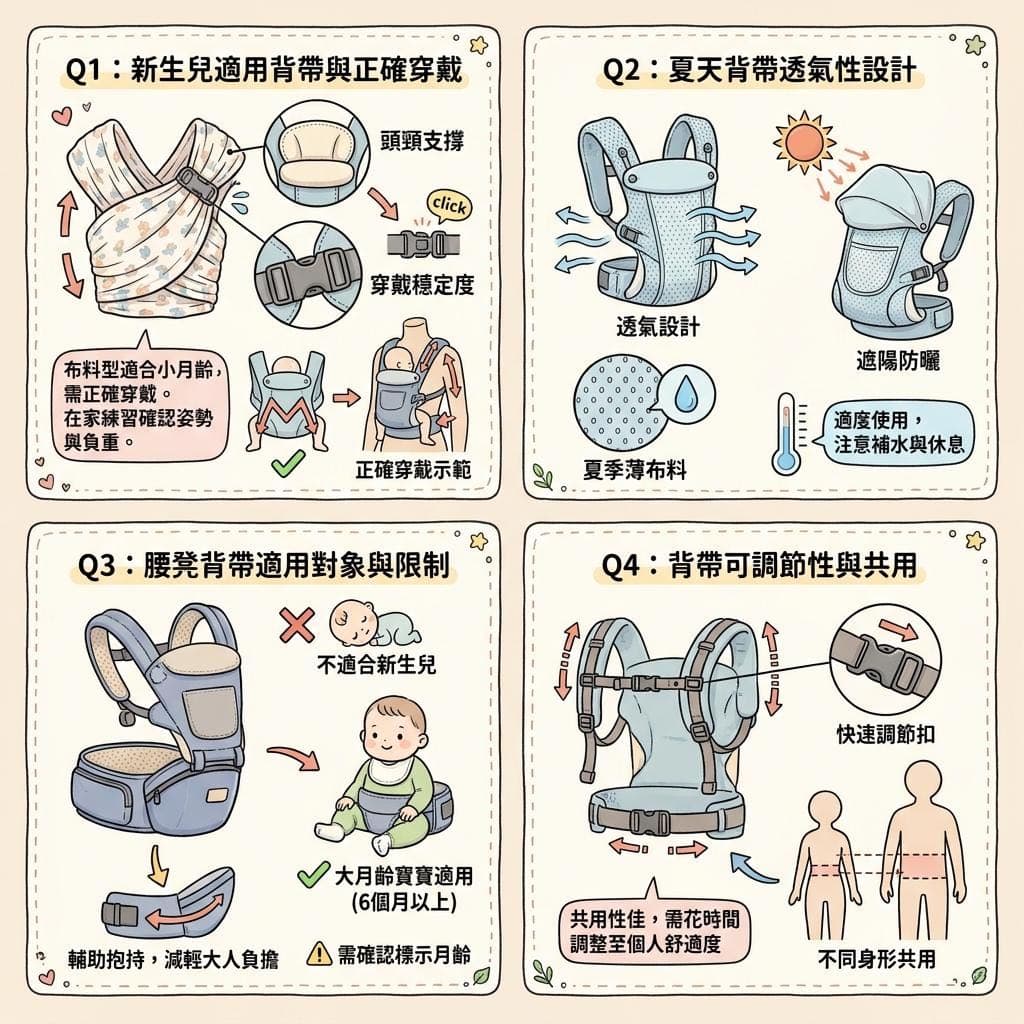 Q1：新生兒適用背帶與正確穿戴

頭頸支撐

click

穿戴穩定度

布料型適合小月齡，需正確穿戴。在家練習確認姿勢與負重。

正確穿戴示範

Q2：夏天背帶透氣性設計

透氣設計

遮陽防曬

夏季薄布料

適度使用，注意補水與休息

Q3：腰凳背帶適用對象與限制

不適合新生兒

大月齡寶寶適用 (6個月以上)

輔助抱持，減輕大人負擔

需確認標示月齡

Q4：背帶可調節性與共用

快速調節扣

共用性佳，需花時間調整至個人舒適度

不同身形共用