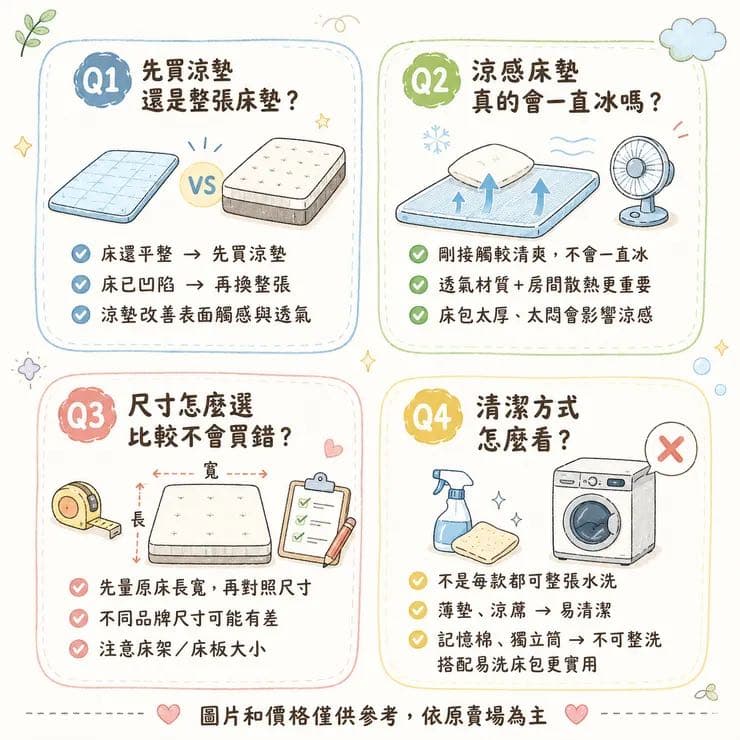 Q1 先買涼墊
還是整張床墊？

VS

床還平整 → 先買涼墊
床已凹陷 → 再換整張
涼墊改善表面觸感與透氣

Q2 涼感床墊
真的會一直冰嗎？

剛接觸較清爽，不會一直冰
透氣材質＋房間散熱更重要
床包太厚、太悶會影響涼感

Q3 尺寸怎麼選
比較不會買錯？

寬
長

先量原床長寬，再對照尺寸
不同品牌尺寸可能有差
注意床架／床板大小

Q4 清潔方式
怎麼看？

不是每款都可整張水洗
薄墊、涼蓆 → 易清潔
記憶棉、獨立筒 → 不可整洗
搭配易洗床包更實用

圖片和價格僅供參考，依原賣場為主