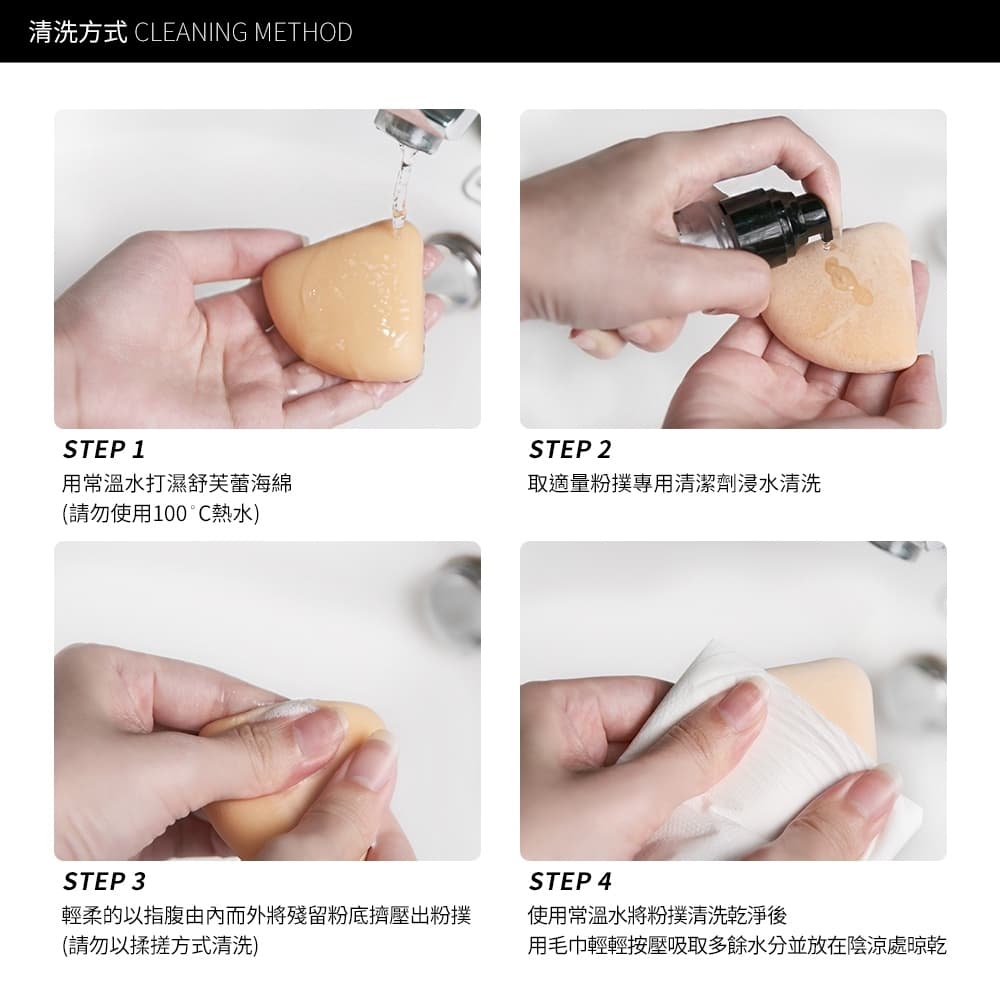 清洗方式 CLEANING METHOD

STEP 1
用常溫水打濕舒芙蕾海綿
(請勿使用100°C熱水)

STEP 2
取適量粉撲專用清潔劑浸水清洗

STEP 3
輕柔的以指腹由內而外將殘留粉底擠壓出粉撲
(請勿以揉搓方式清洗)

STEP 4
使用常溫水將粉撲清洗乾淨後
用毛巾輕輕按壓吸取多餘水分並放在陰涼處晾乾